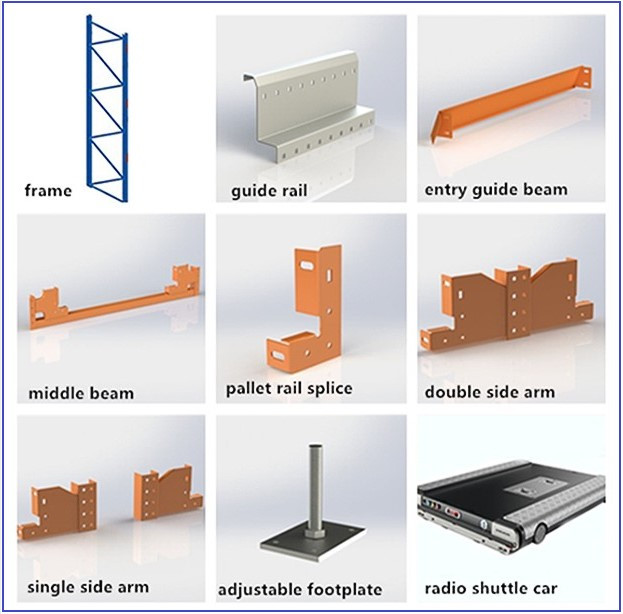 frame

guide rail

entry guide beam

middle beam

pallet rail splice

double side arm

single side arm

adjustable footplate

radio shuttle car